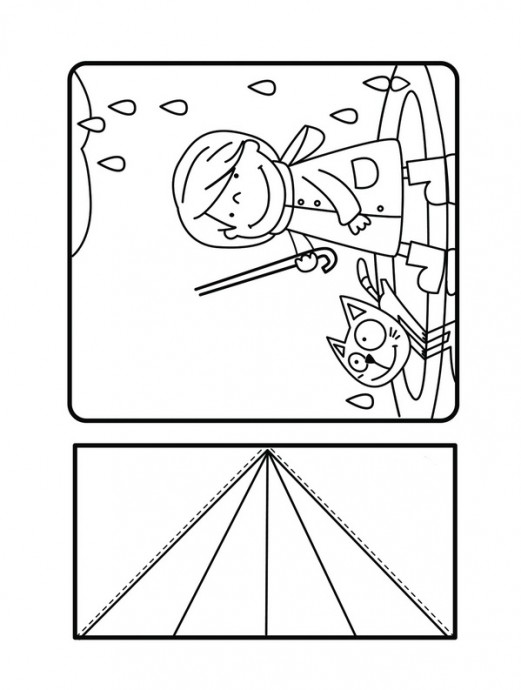 D