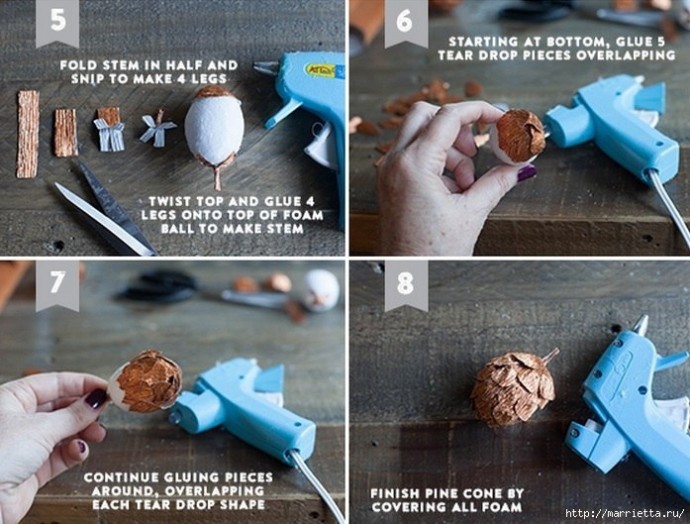 5

FOLD STEM IN HALF AND SNIP TO MAKE 4 LEGS

TWIST TOP AND GLUE 4 LEGS ONTO TOP OF FOAM BALL TO MAKE STEM

6

STARTING AT BOTTOM, GLUE 5 TEAR DROP PIECES OVERLAPPING

7

CONTINUE GLUING PIECES AROUND, OVERLAPPING EACH TEAR DROP SHAPE

8

FINISH PINE CONE BY COVERING ALL FOAM

http://marrietta.ru/