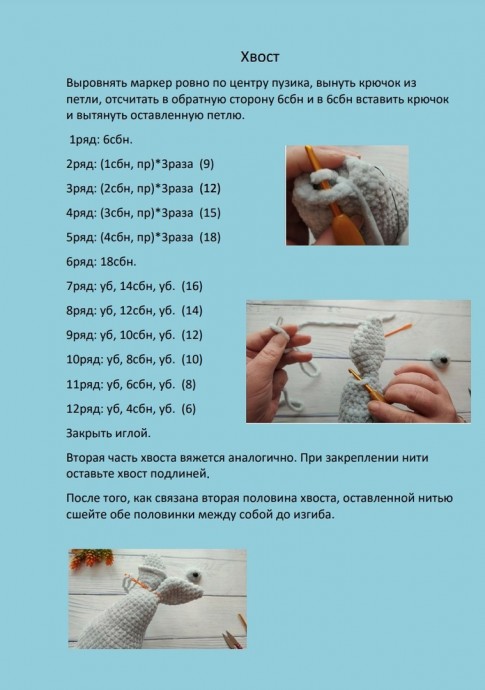 Хвост

Выровнять маркер ровно по центру пузика, вынуть крючок из петли, отсчитать в обратную сторону 6сбн и в 6сбн вставить крючок и вытянуть оставленную петлю.

1ряд: 6сбн.

2ряд: (1сбн, пр)*3раза (9)

3ряд: (2сбн, пр)*3раза (12)

4ряд: (3сбн, пр)*3раза (15)

5ряд: (4сбн, пр)*3раза (18)

6ряд: 18сбн.

7ряд: уб, 14сбн, уб. (16)

8ряд: уб, 12сбн, уб. (14)

9ряд: уб, 10сбн, уб. (12)

10ряд: уб, 8сбн, уб. (10)

11ряд: уб, 6сбн, уб. (8)

12ряд: уб, 4сбн, уб. (6)

Закрыть иглой.

Вторая часть хвоста вяжется аналогично. При закреплении нити оставьте хвост подлиней.

После того, как связана вторая половина хвоста, оставленной нитью сшейте обе половинки между собой до изгиба.