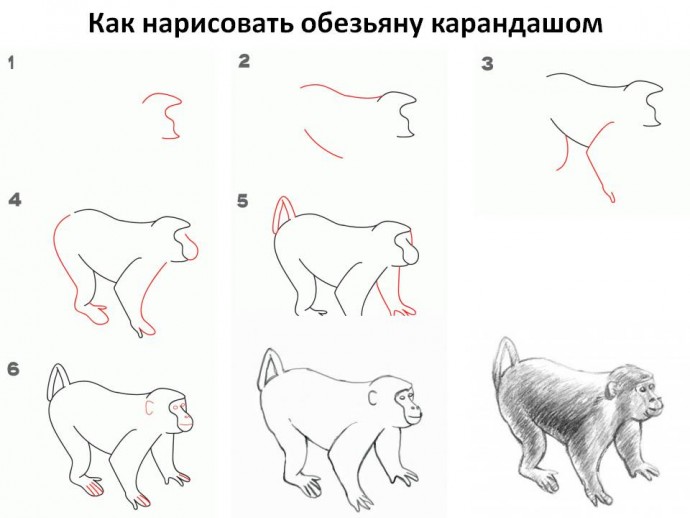 Как нарисовать обезьяну карандашом

1

2

3

4

5

6