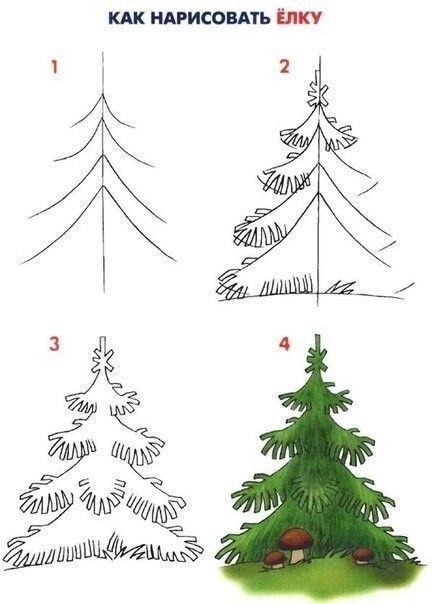 КАК НАРИСОВАТЬ ЁЛКУ

1

2

3

4