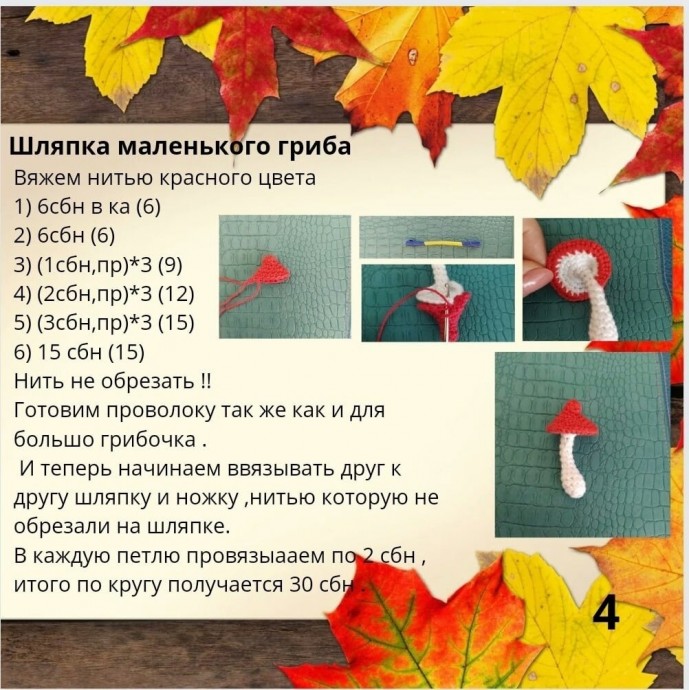 Шляпка маленького гриба

Вяжем нитью красного цвета
1) 6сбн в ка (6)
2) 6сбн (6)
3) (1сбн,пр)*3 (9)
4) (2сбн,пр)*3 (12)
5) (3сбн,пр)*3 (15)
6) 15 сбн (15)
Нить не обрезать !!
Готовим проволоку так же как и для большо грибочка .
И теперь начинаем ввязывать друг к другу шляпку и ножку ,нитью которую не обрезали на шляпке.
В каждую петлю провязыааем по 2 сбн , итого по кругу получается 30 сбн .

4