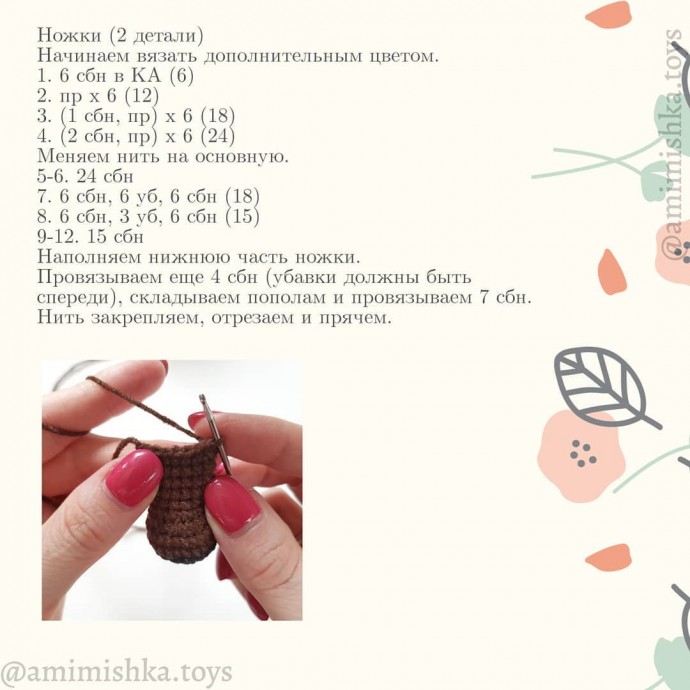 Ножки (2 детали)
Начинаем вязать дополнительным цветом.
1. 6 сбн в КА (6)
2. пр х 6 (12)
3. (1 сбн, пр) х 6 (18)
4. (2 сбн, пр) х 6 (24)
Меняем нить на основную.
5-6. 24 сбн
7. 6 сбн, 6 уб, 6 сбн (18)
8. 6 сбн, 3 уб, 6 сбн (15)
9-12. 15 сбн
Наполняем нижнюю часть ножки.
Провязываем еще 4 сбн (убавки должны быть спереди), складываем пополам и провязываем 7 сбн.
Нить закрепляем, отрезаем и прячем.

@amimishka.toys

@amimishka.toys