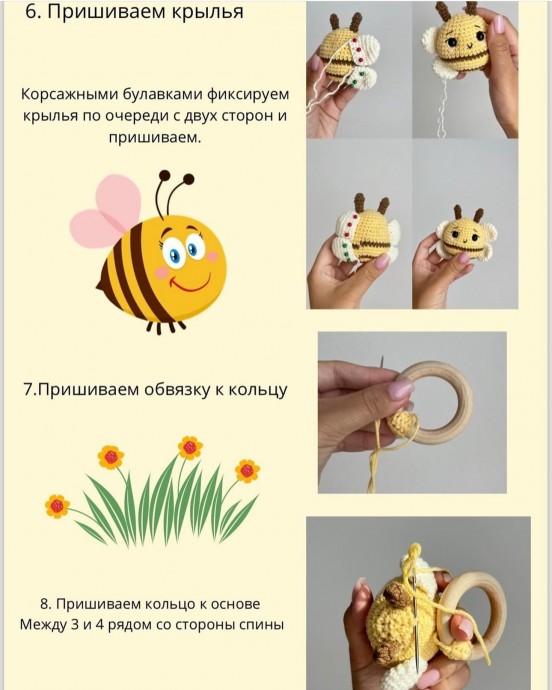 6. Пришиваем крылья

Корсажными булавками фиксируем крылья по очереди с двух сторон и пришиваем.

7.Пришиваем обвязку к кольцу

8. Пришиваем кольцо к основе Между 3 и 4 рядом со стороны спины