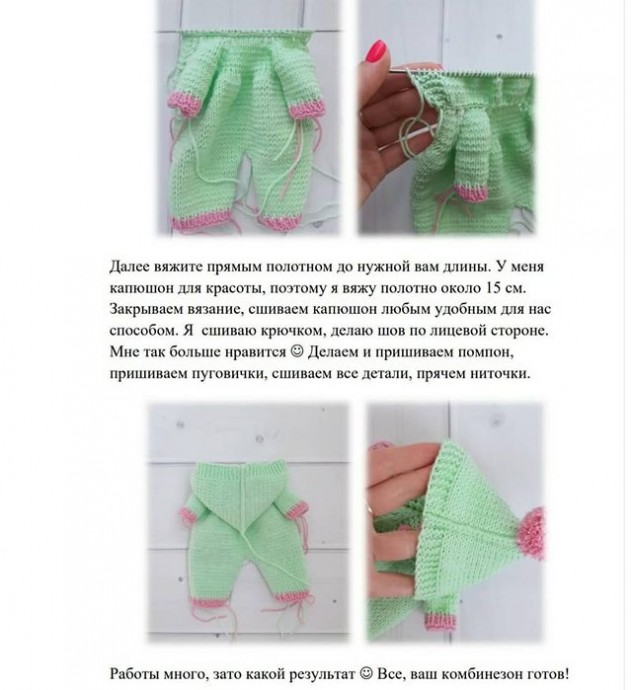 Далее вяжите прямым полотном до нужной вам длины. У меня капюшон для красоты, поэтому я вяжу полотно около 15 см. Закрываем вязание, сшиваем капюшон любым удобным для нас способом. Я сшиваю крючком, делаю шов по лицевой стороне. Мне так больше нравится ☺ Делаем и пришиваем помпон, пришиваем пуговички, сшиваем все детали, прячем ниточки.

Работы много, зато какой результат ☺ Все, ваш комбинезон готов!