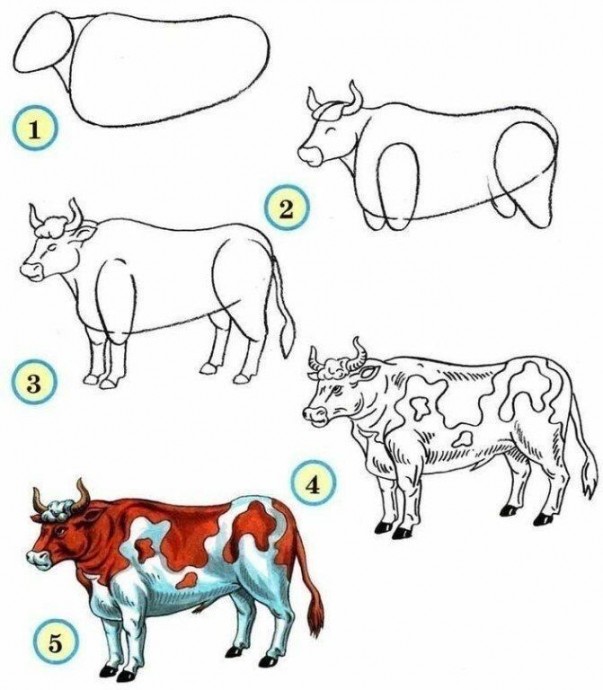 1

2

3

4

5