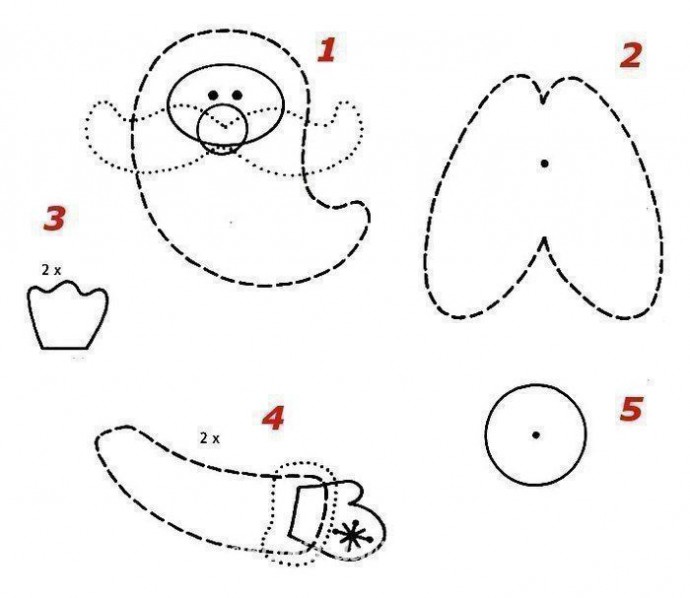 1

2

3

2 x

4

2 x

5