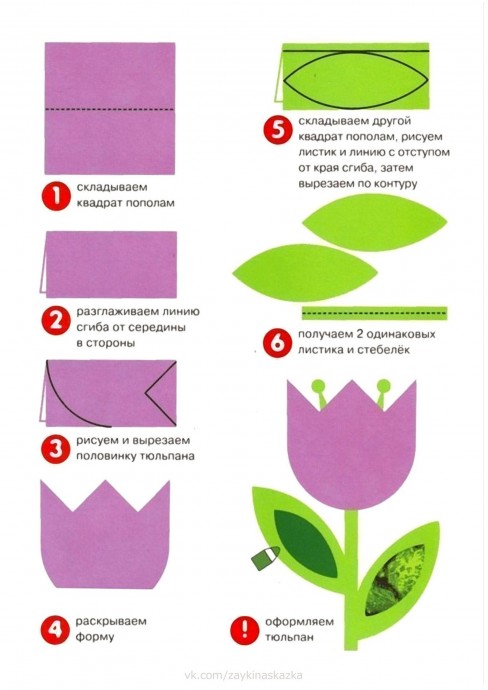 1 складываем квадрат пополам

2 разглаживаем линию сгиба от середины в стороны

3 рисуем и вырезаем половинку тюльпана

4 раскрываем форму

5 складываем другой квадрат пополам, рисуем листик и линию с отступом от края сгиба, затем вырезаем по контуру

6 получаем 2 одинаковых листика и стебелёк

! оформляем тюльпан

vk.com/zaykinaskazka