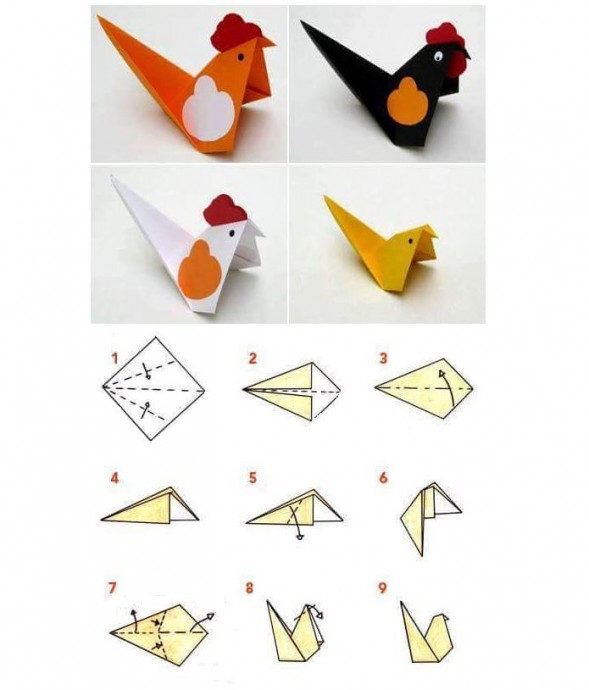 1

2

3

4

5

6

7

8

9