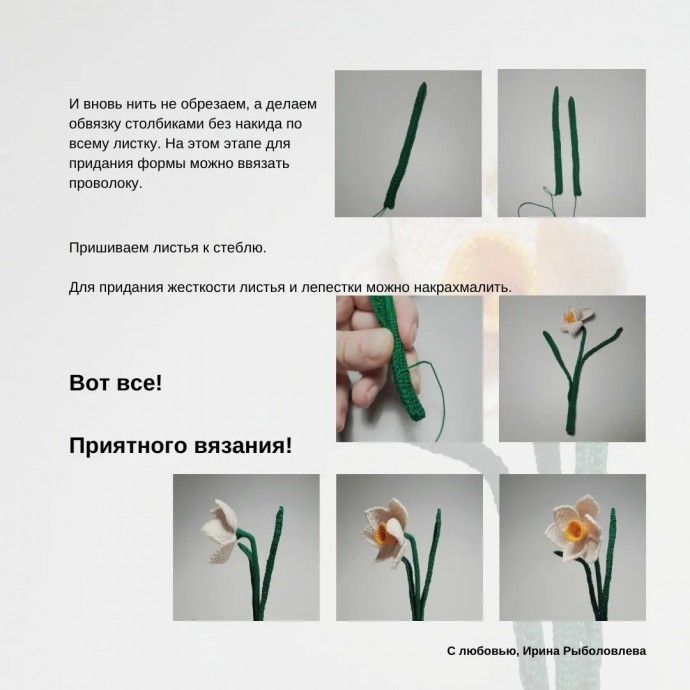 И вновь нить не обрезаем, а делаем обвязку столбиками без накида по всему листку. На этом этапе для придания формы можно ввязать проволоку.

Пришиваем листья к стеблю.

Для придания жесткости листья и лепестки можно накрахмалить.

Вот все!

Приятного вязания!

С любовью, Ирина Рыболовлева