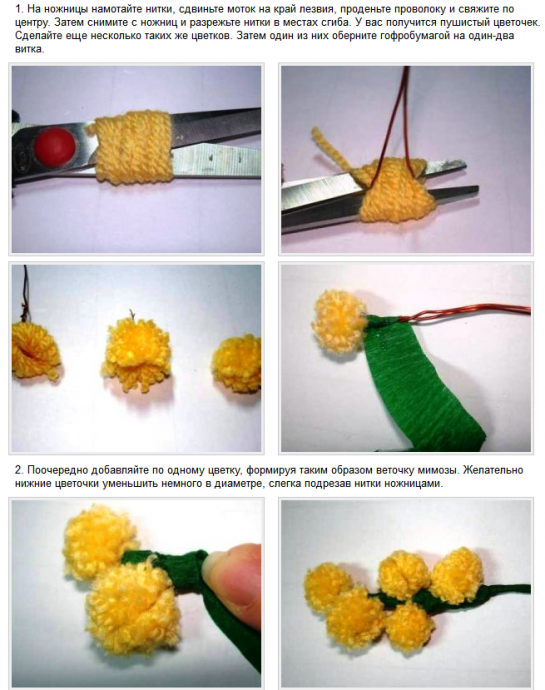 1. На ножницы намотайте нитки, сдвиньте моток на край лезвия, проденьте проволоку и свяжите по центру. Затем снимите с ножниц и разрежьте нитки в местах сгиба. У вас получится пушистый цветочек. Сделайте еще несколько таких же цветков. Затем один из них оберните гофробумагой на один-два витка.

2. Поочередно добавляйте по одному цветку, формируя таким образом веточку мимозы. Желательно нижние цветочки уменьшить немного в диаметре, слегка подрезав нитки ножницами.