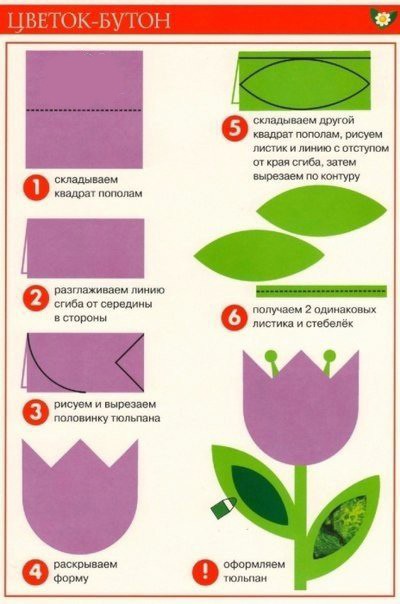 ЦВЕТОК-БУТОН

1 складываем квадрат пополам

2 разглаживаем линию сгиба от середины в стороны

3 рисуем и вырезаем половинку тюльпана

4 раскрываем форму

5 складываем другой квадрат пополам, рисуем листик и линию с отступом от края сгиба, затем вырезаем по контуру

6 получаем 2 одинаковых листика и стебелёк

! оформляем тюльпан