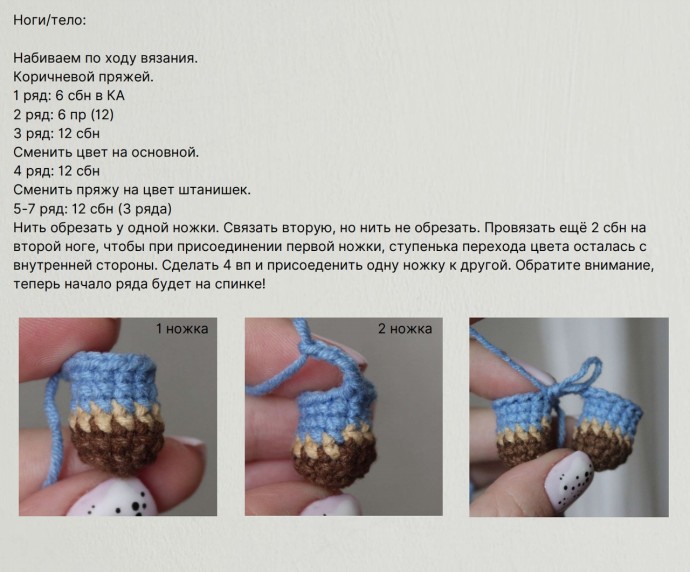 Ноги/тело:

Набиваем по ходу вязания.
Коричневой пряжей.
1 ряд: 6 сбн в КА
2 ряд: 6 пр (12)
3 ряд: 12 сбн
Сменить цвет на основной.
4 ряд: 12 сбн
Сменить пряжу на цвет штанишек.
5-7 ряд: 12 сбн (3 ряда)
Нить обрезать у одной ножки. Связать вторую, но нить не обрезать. Провязать ещё 2 сбн на второй ноге, чтобы при присоединении первой ножки, ступенька перехода цвета осталась с внутренней стороны. Сделать 4 вп и присоеденить одну ножку к другой. Обратите внимание, теперь начало ряда будет на спинке!

1 ножка

2 ножка