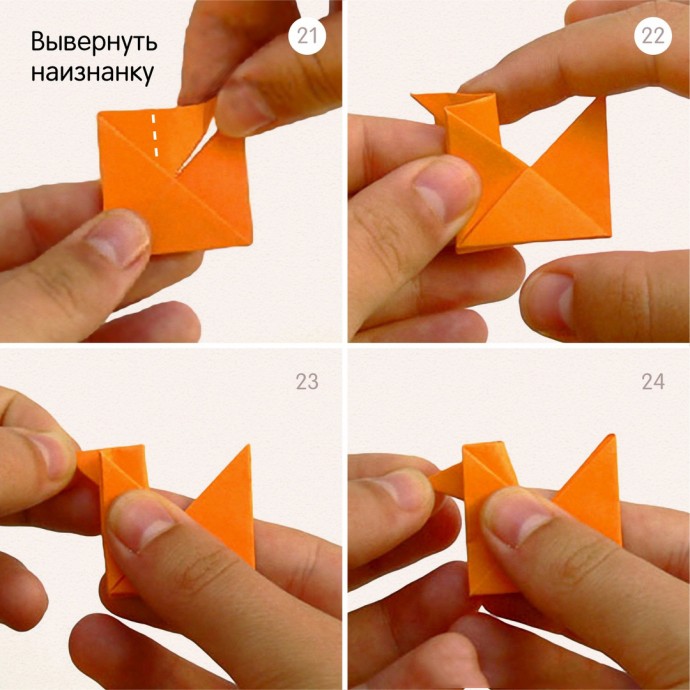 Вывернуть наизнанку

21

22

23

24