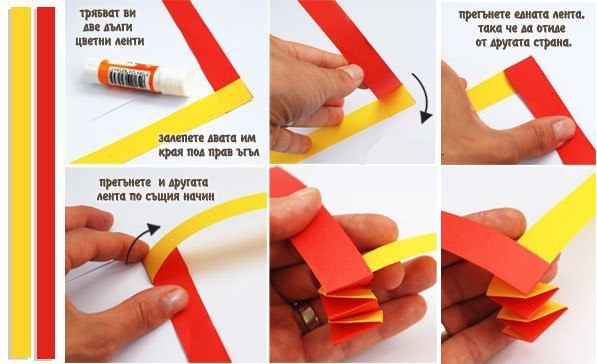 трябват ви две дълги цветни ленти

залепете двата им края под прав ъгъл

прегънете едната лента, така че да отиде от другата страна.

прегънете и другата лента по същия начин