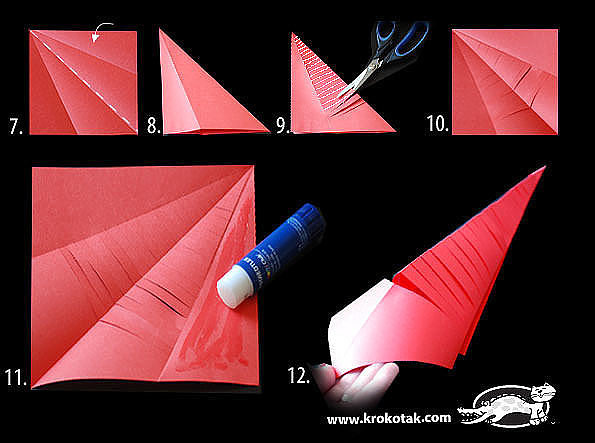 7.
8.
9.
10.
11.
12.
www.krokotak.com