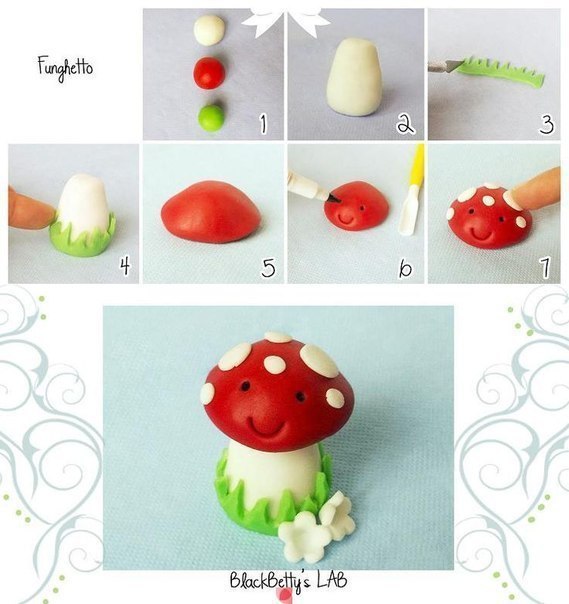 Funghetto

1

2

3

4

5

6

7

BlackBetty's LAB