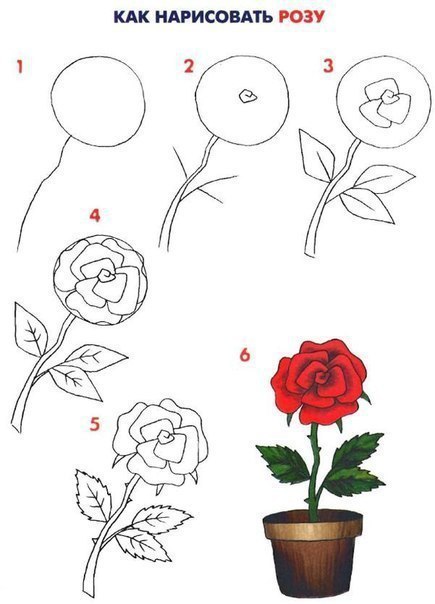 КАК НАРИСОВАТЬ РОЗУ

1

2

3

4

5

6