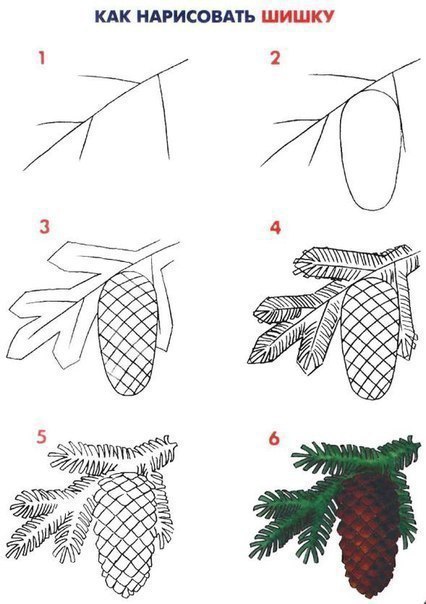 КАК НАРИСОВАТЬ ШИШКУ

1

2

3

4

5

6