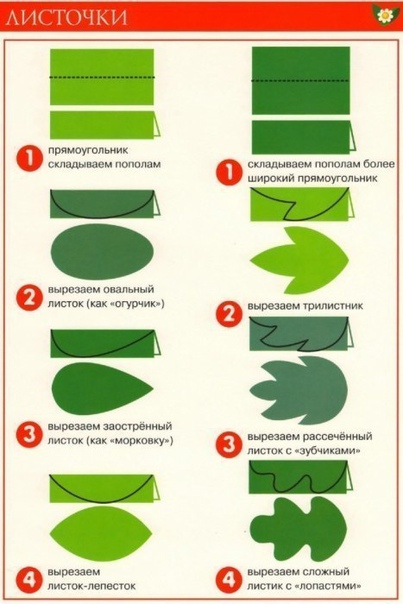 ЛИСТОЧКИ

1 прямоугольник складываем пополам

2 вырезаем овальный листок (как «огурчик»)

3 вырезаем заострённый листок (как «морковку»)

4 вырезаем листок-лепесток

1 складываем пополам более широкий прямоугольник

2 вырезаем трилистник

3 вырезаем рассечённый листок с «зубчиками»

4 вырезаем сложный листик с «лопастями»