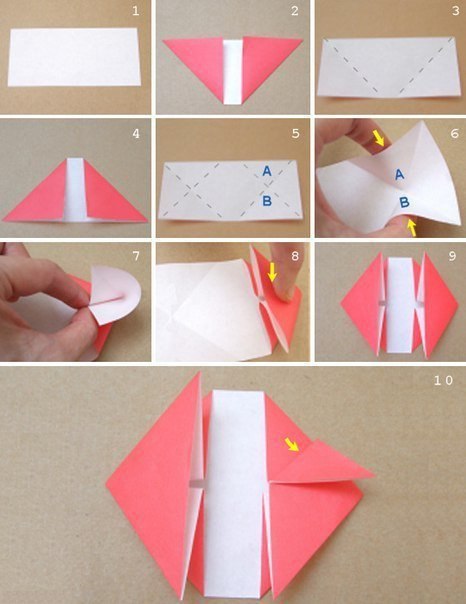 1
2
3
4
5
A
B
6
A
B
7
8
9
10