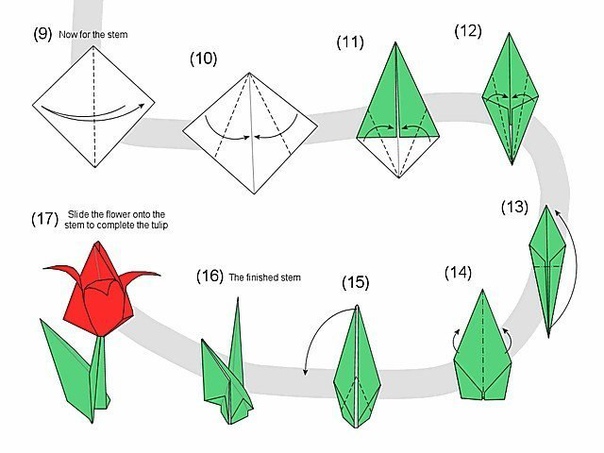 (9) Now for the stem

(10)

(11)

(12)

(13)

(14)

(15)

(16) The finished stem

(17) Slide the flower onto the stem to complete the tulip