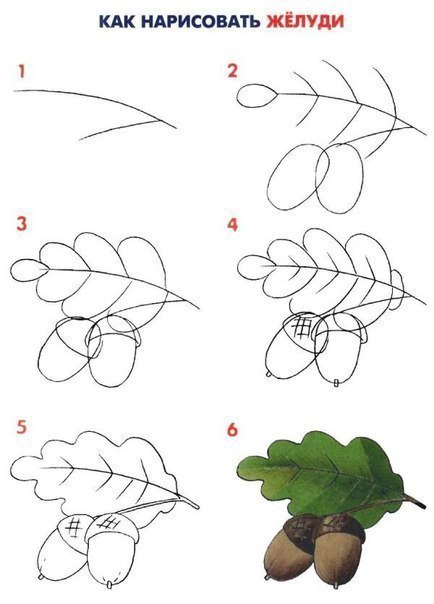 КАК НАРИСОВАТЬ ЖЁЛУДИ

1

2

3

4

5

6