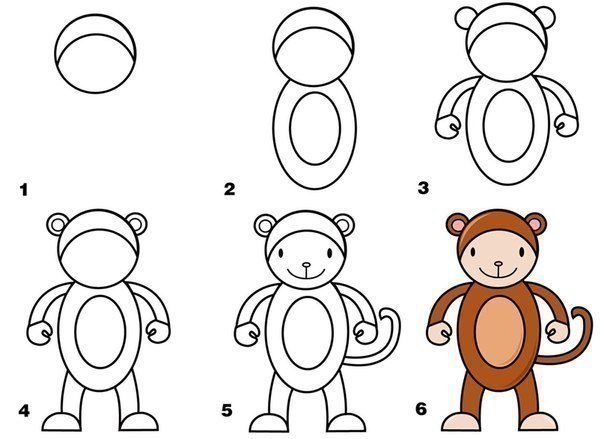 1

2

3

4

5

6