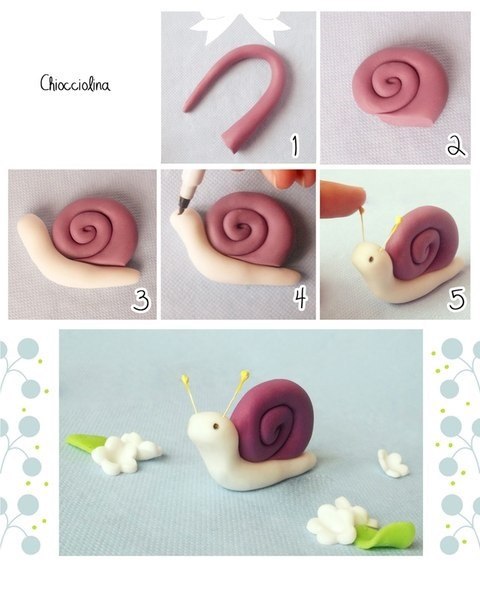 Chiocciolina

1

2

3

4

5