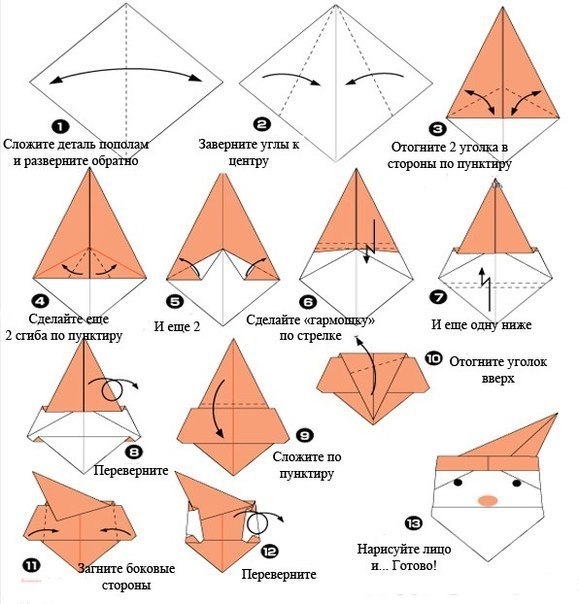 1
Сложите деталь пополам и разверните обратно

2
Заверните углы к центру

3
Отогните 2 уголка в стороны по пунктиру

4
Сделайте еще 2 сгиба по пунктиру

5
И еще 2

6
Сделайте «гармошку» по стрелке

7
И еще одну ниже

8
Переверните

9
Сложите по пунктиру

10
Отогните уголок вверх

11
Загните боковые стороны

12
Переверните

13
Нарисуйте лицо и... Готово!